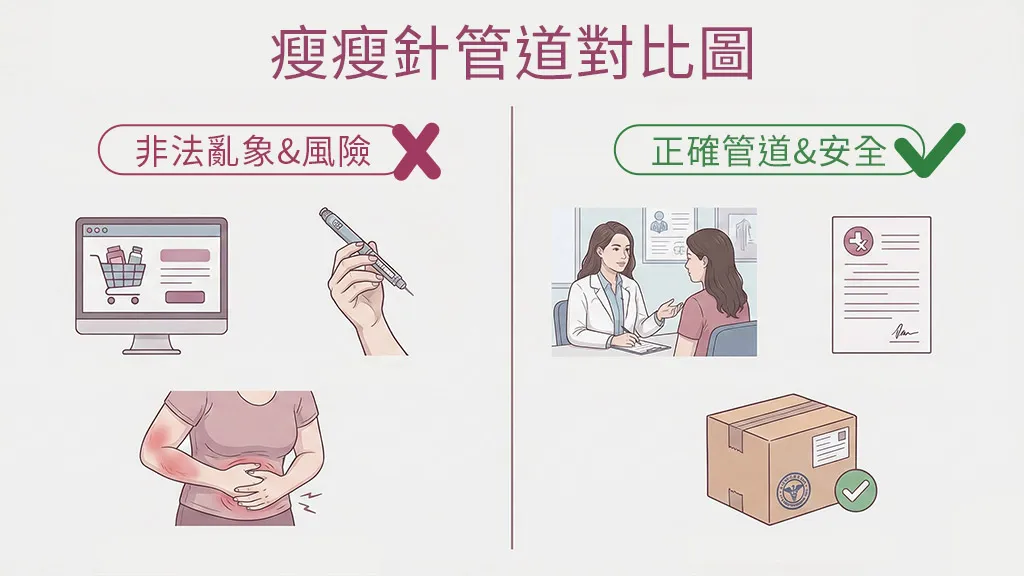 瘦瘦針管道對比圖

非法亂象&風險

正確管道&安全